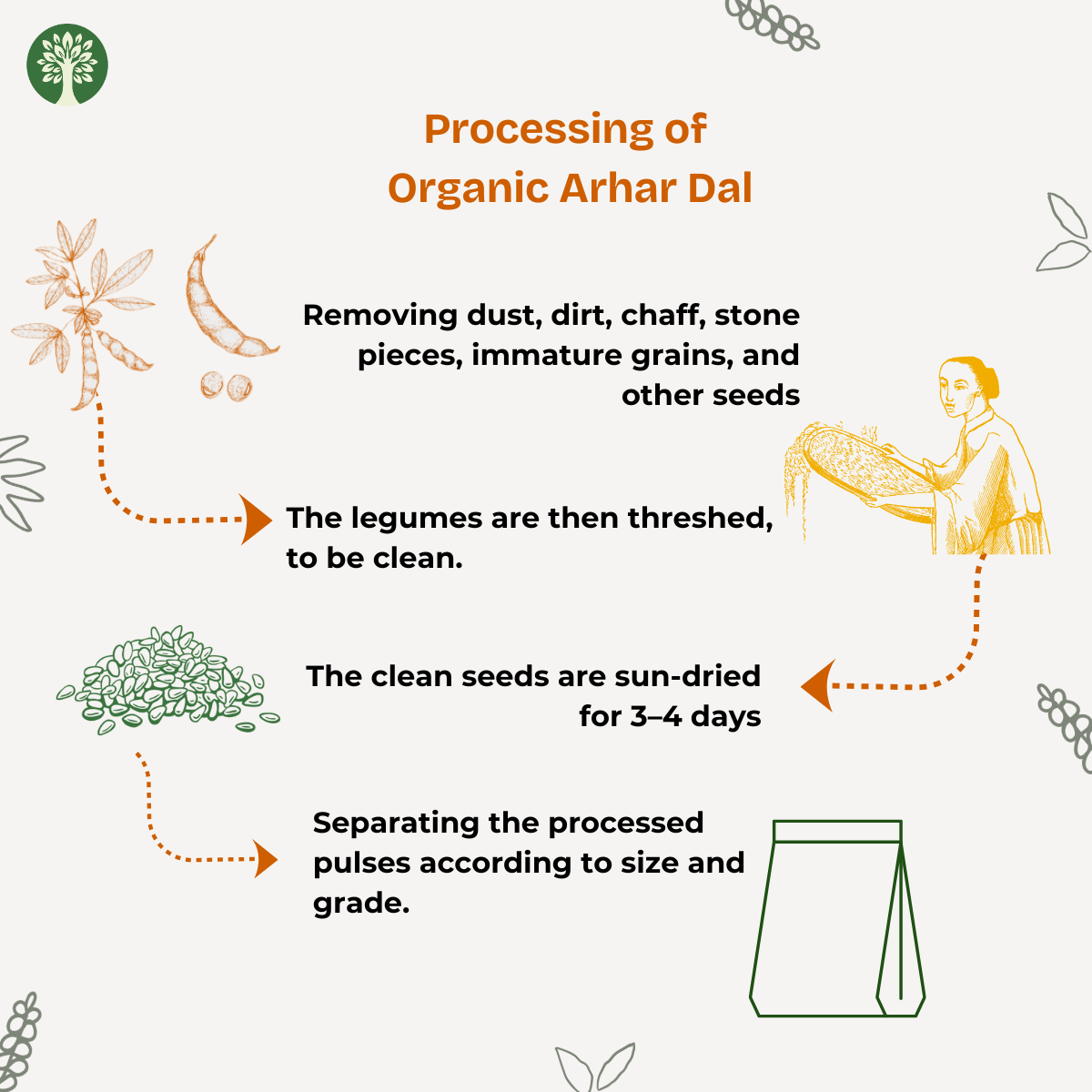 Processing of Organic Arhar Dal

Removing dust, dirt, chaff, stone pieces, immature grains, and other seeds

The legumes are then threshed, to be clean.

The clean seeds are sun-dried for 3–4 days

Separating the processed pulses according to size and grade.